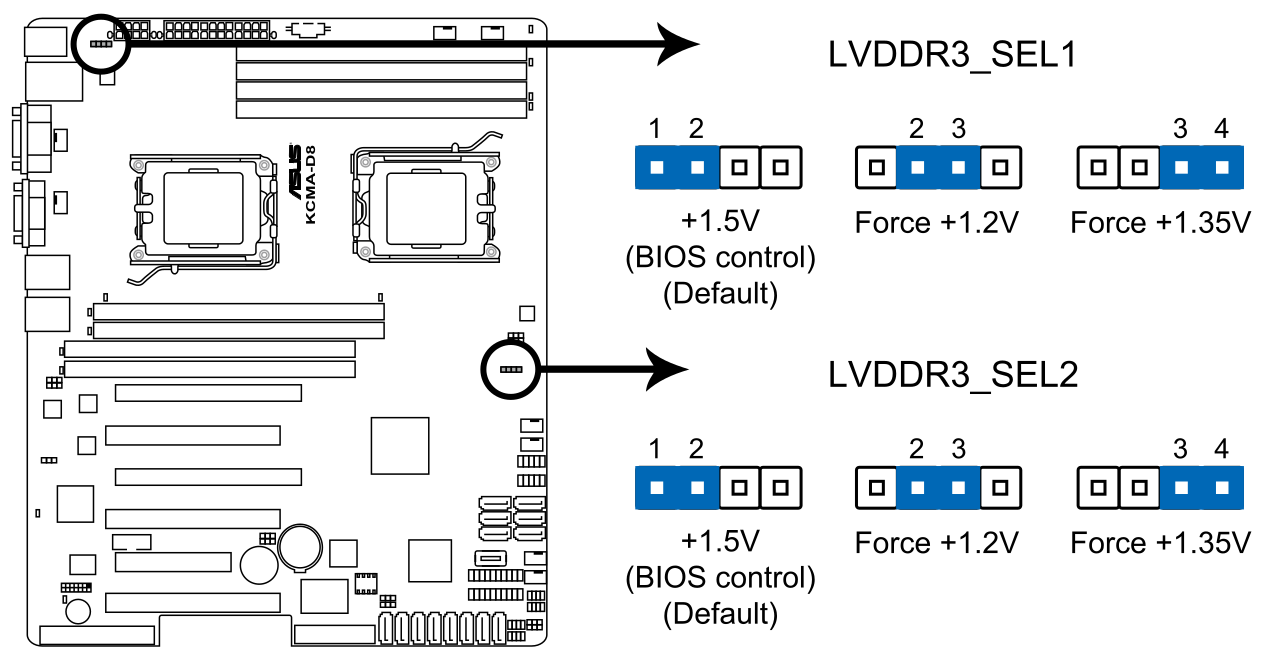 ASUS
KCMA-D8

LVDDR3_SEL1

1 2
+1.5V
(BIOS control)
(Default)

2 3
Force +1.2V

3 4
Force +1.35V

LVDDR3_SEL2

1 2
+1.5V
(BIOS control)
(Default)

2 3
Force +1.2V

3 4
Force +1.35V