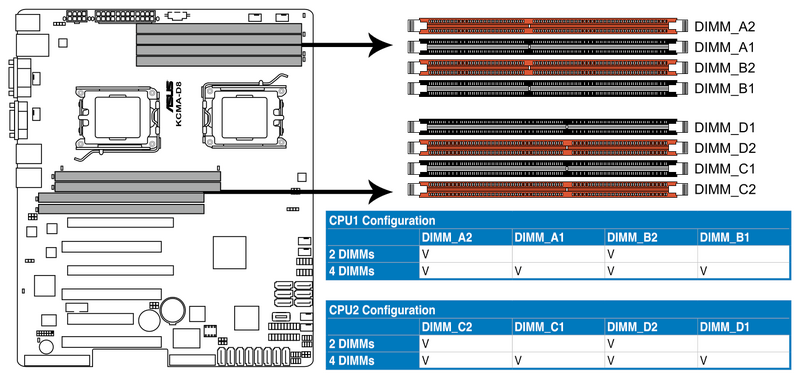 ASUS
KCMA-D8

DIMM_A2
DIMM_A1
DIMM_B2
DIMM_B1

DIMM_D1
DIMM_D2
DIMM_C1
DIMM_C2

CPU1 Configuration

| | DIMM_A2 | DIMM_A1 | DIMM_B2 | DIMM_B1 |
|---|---|---|---|---|
| 2 DIMMs | V | | V | |
| 4 DIMMs | V | V | V | V |

CPU2 Configuration

| | DIMM_C2 | DIMM_C1 | DIMM_D2 | DIMM_D1 |
|---|---|---|---|---|
| 2 DIMMs | V | | V | |
| 4 DIMMs | V | V | V | V |